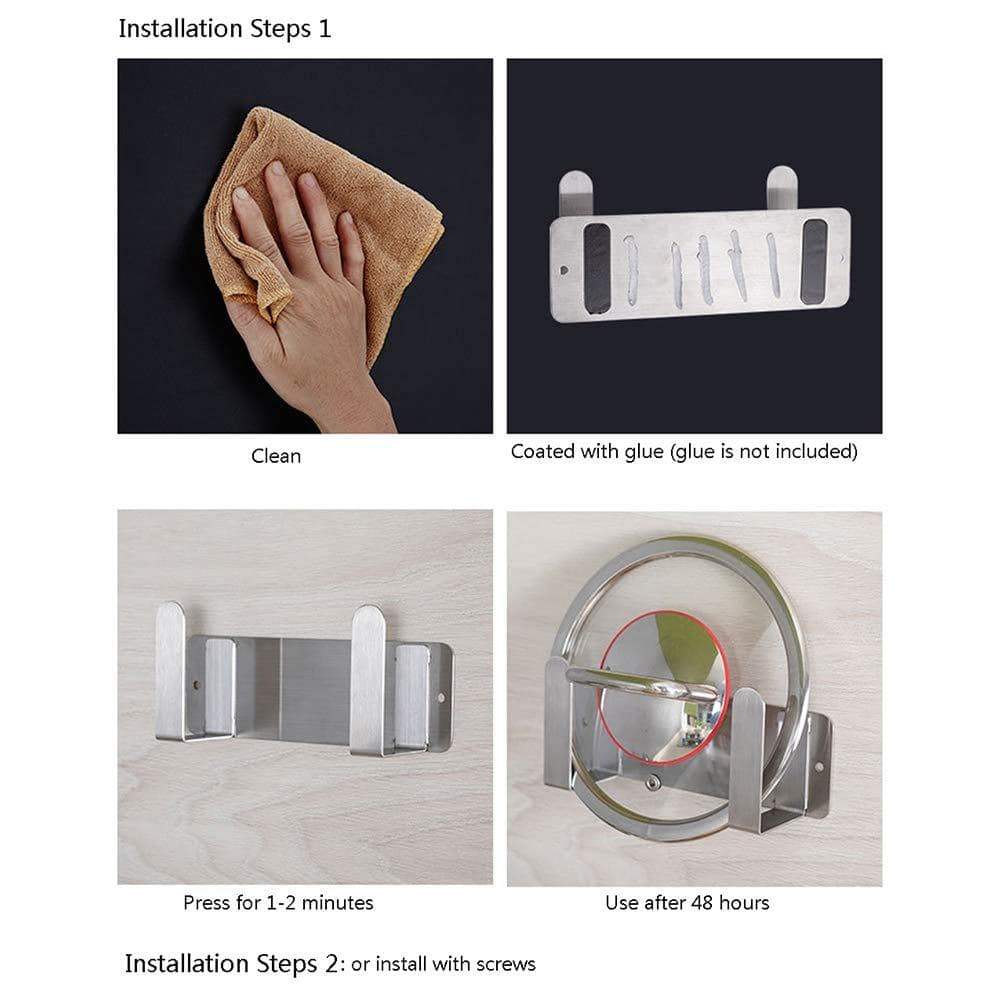 Installation Steps 1

Clean

Coated with glue (glue is not included)

Press for 1-2 minutes

Use after 48 hours

Installation Steps 2: or install with screws