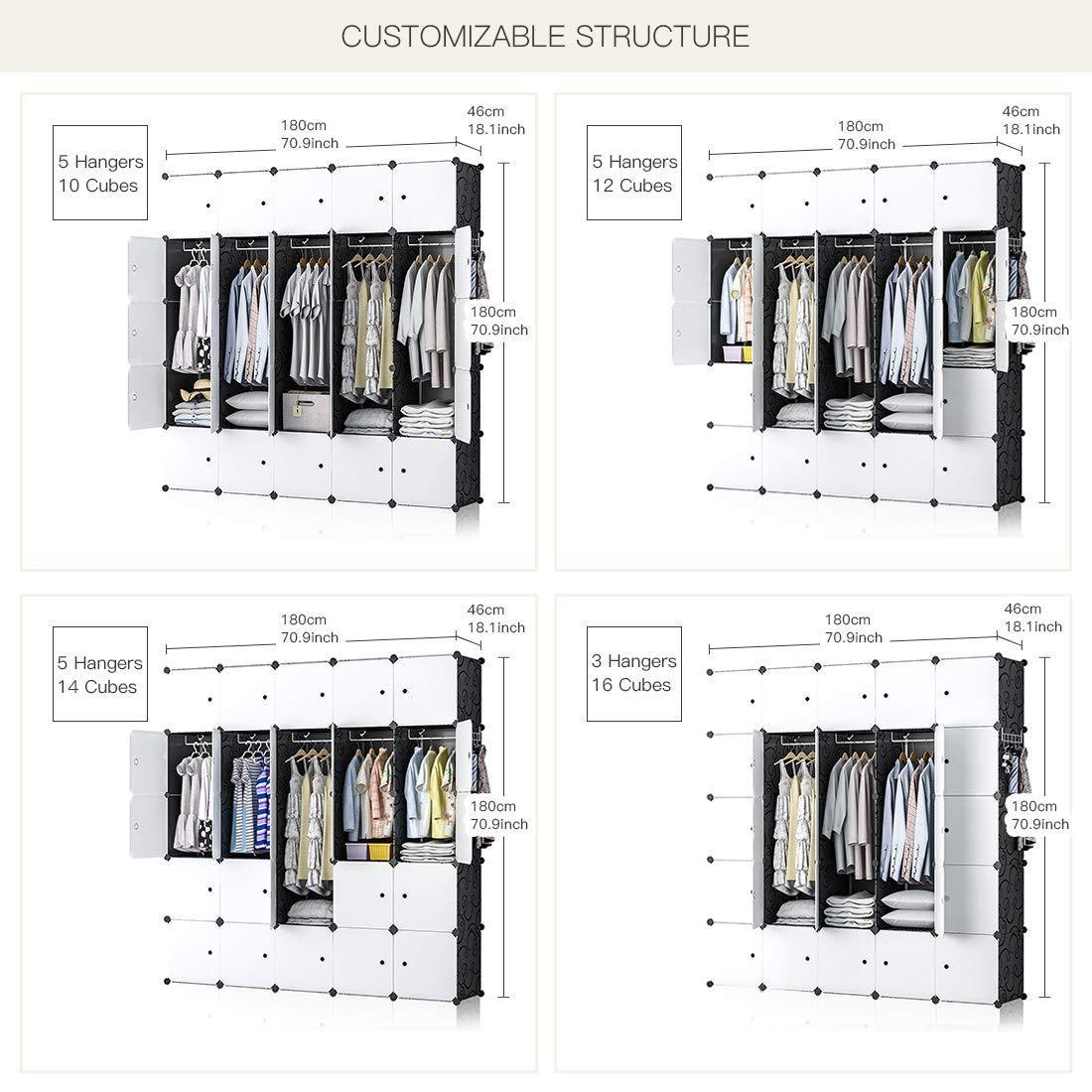 CUSTOMIZABLE STRUCTURE

5 Hangers
10 Cubes

180cm
70.9inch

46cm
18.1inch

180cm
70.9inch

5 Hangers
12 Cubes

180cm
70.9inch

46cm
18.1inch

180cm
70.9inch

5 Hangers
14 Cubes

180cm
70.9inch

46cm
18.1inch

180cm
70.9inch

3 Hangers
16 Cubes

180cm
70.9inch

46cm
18.1inch

180cm
70.9inch