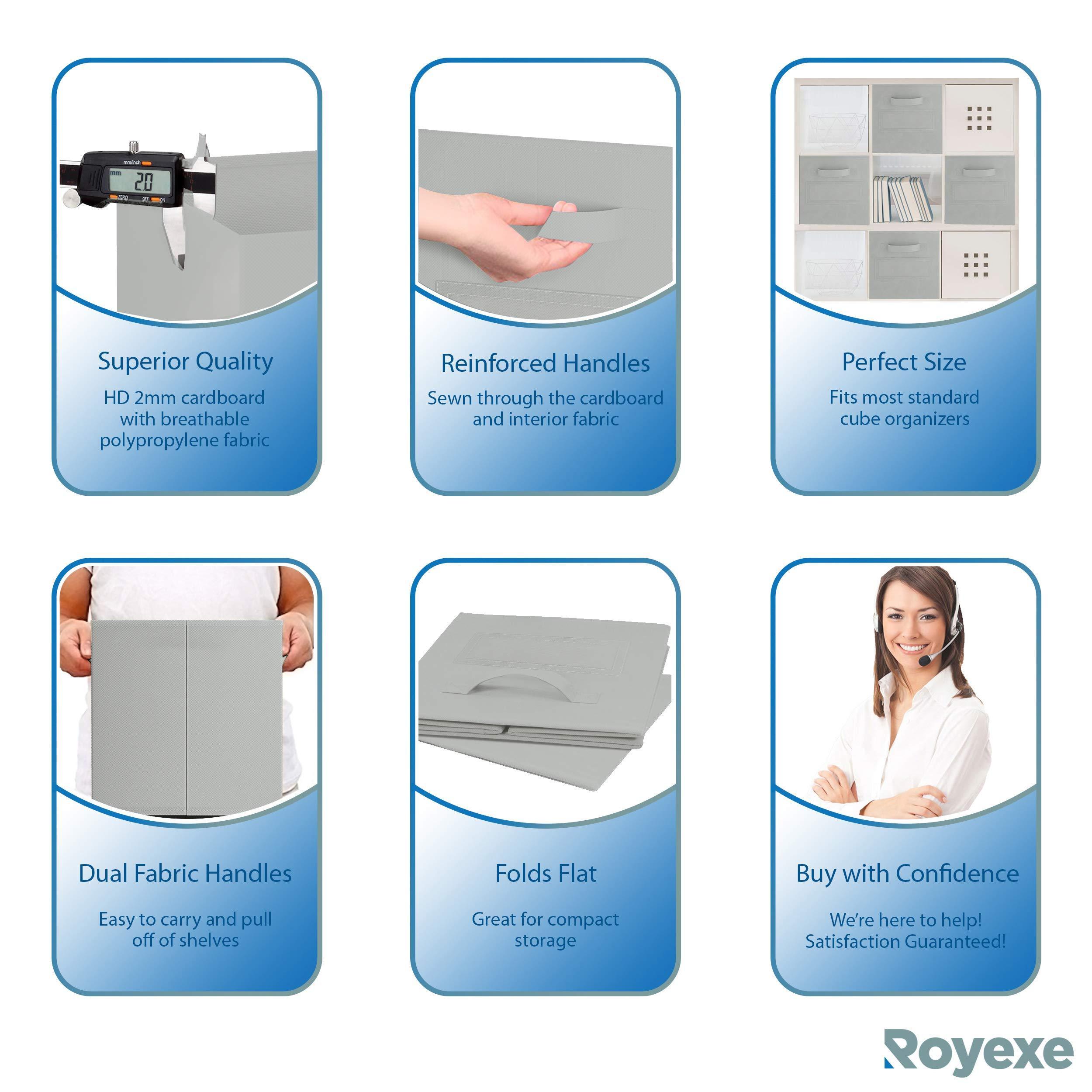 mm/inch
mm
2.0
ZERO OFF ON

Superior Quality
HD 2mm cardboard with breathable polypropylene fabric

Reinforced Handles
Sewn through the cardboard and interior fabric

Perfect Size
Fits most standard cube organizers

Dual Fabric Handles
Easy to carry and pull off of shelves

Folds Flat
Great for compact storage

Buy with Confidence
We're here to help! Satisfaction Guaranteed!

Royexe