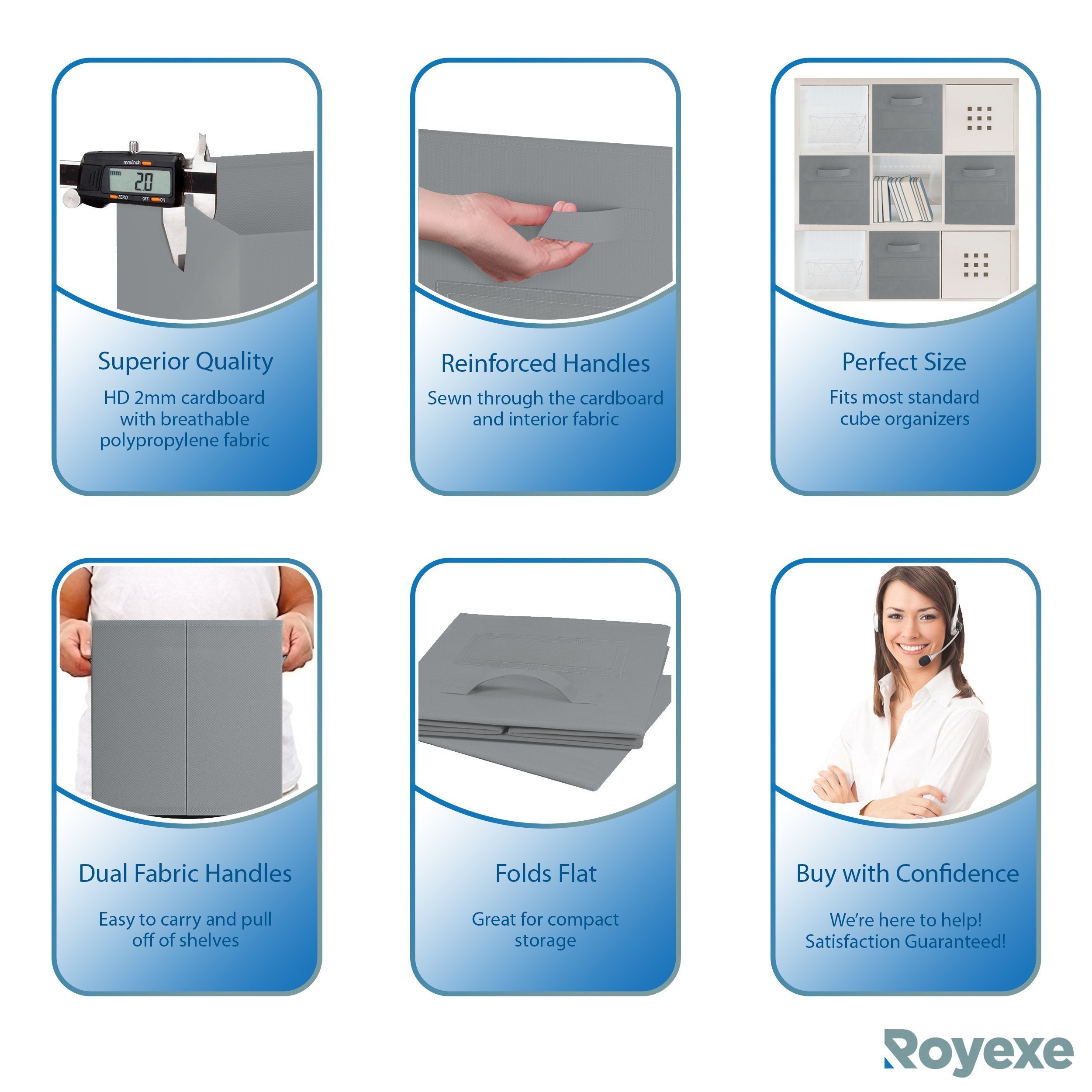 mm/inch
mm
2.0
ZERO OFF ON

Superior Quality

HD 2mm cardboard with breathable polypropylene fabric

Reinforced Handles

Sewn through the cardboard and interior fabric

Perfect Size

Fits most standard cube organizers

Dual Fabric Handles

Easy to carry and pull off of shelves

Folds Flat

Great for compact storage

Buy with Confidence

We're here to help! Satisfaction Guaranteed!

Royexe